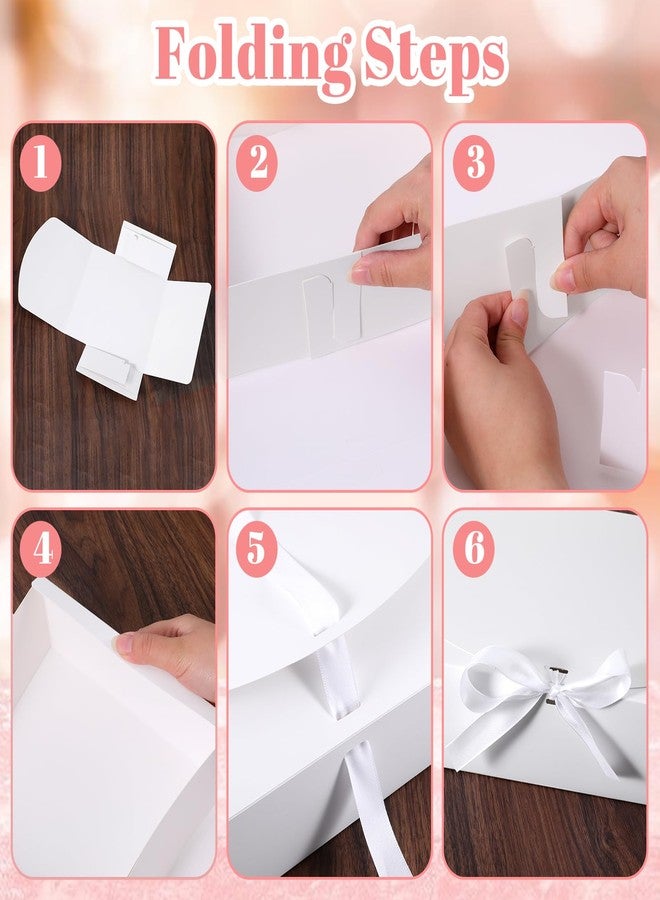 Folding Steps

1

2

3

4

5

6